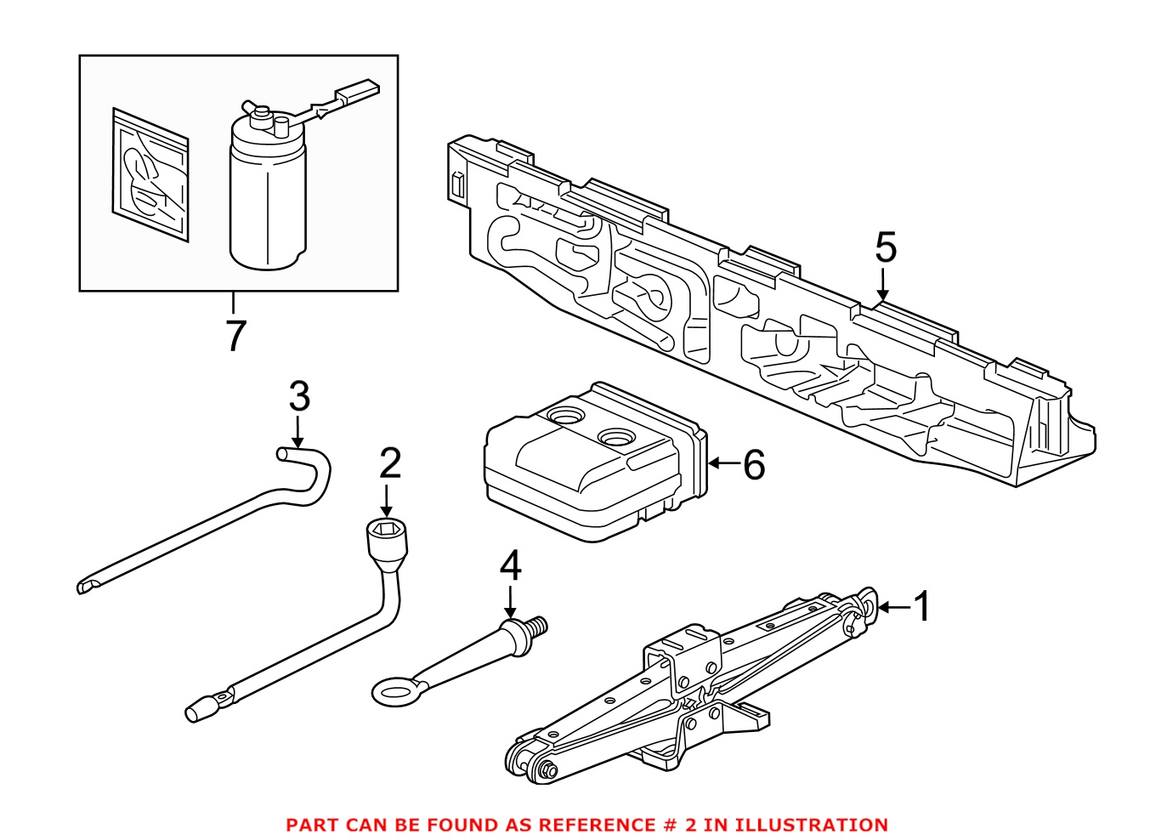 7

5

3

2

6

4

1

PART CAN BE FOUND AS REFERENCE # 2 IN ILLUSTRATION